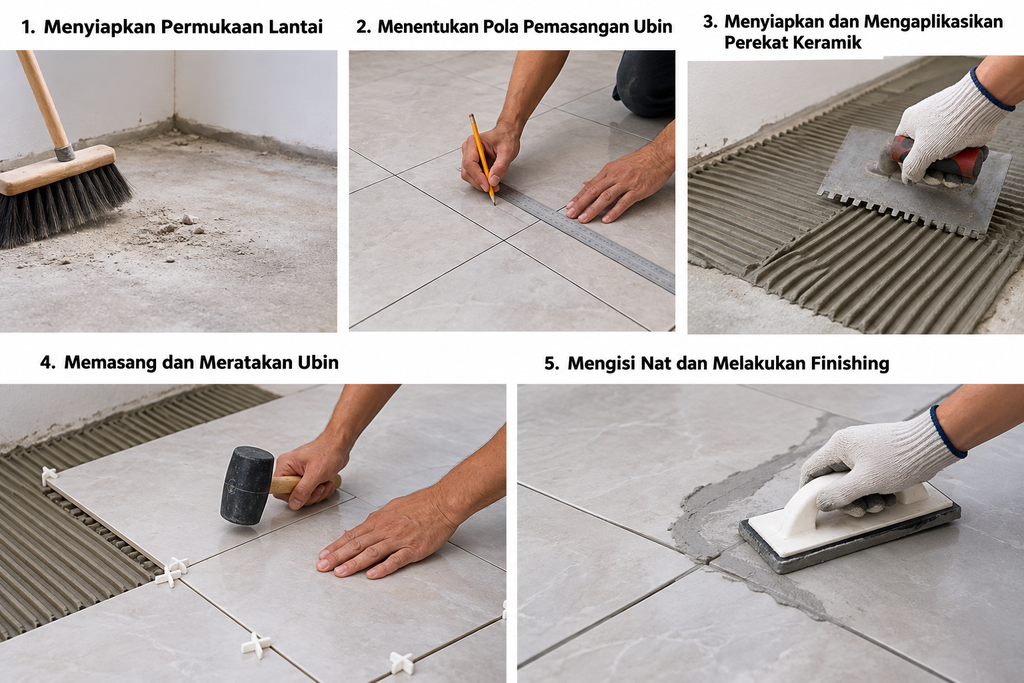 1. Menyiapkan Permukaan Lantai

2. Menentukan Pola Pemasangan Ubin

3. Menyiapkan dan Mengaplikasikan Perekat Keramik

4. Memasang dan Meratakan Ubin

5. Mengisi Nat dan Melakukan Finishing